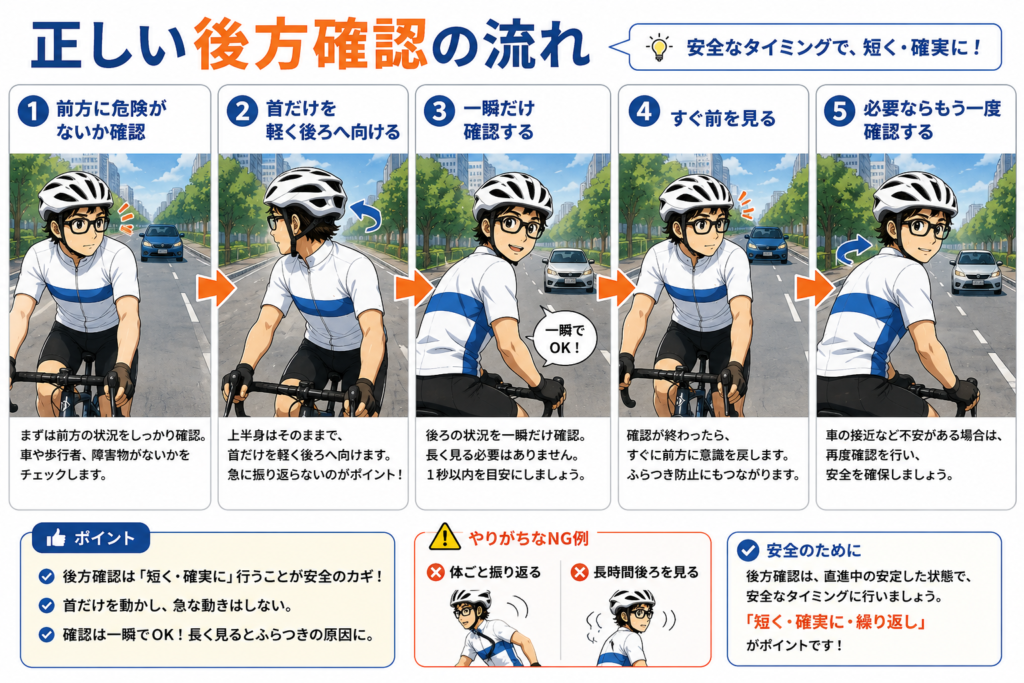 正しい後方確認の流れ

安全なタイミングで、短く・確実に！

1 前方に危険がないか確認

まずは前方の状況をしっかり確認。車や歩行者、障害物がないかをチェックします。

2 首だけを軽く後ろへ向ける

上半身はそのままで、首だけを軽く後ろへ向けます。急に振り返らないのがポイント！

3 一瞬だけ確認する

一瞬でOK！

後ろの状況を一瞬だけ確認。長く見る必要はありません。1秒以内を目安にしましょう。

4 すぐ前を見る

確認が終わったら、すぐに前方に意識を戻します。ふらつき防止にもつながります。

5 必要ならもう一度確認する

車の接近など不安がある場合は、再度確認を行い、安全を確保しましょう。

ポイント

後方確認は「短く・確実に」行うことが安全のカギ！

首だけを動かし、急な動きはしない。

確認は一瞬でOK！長く見るとふらつきの原因に。

やりがちなNG例

体ごと振り返る

長時間後ろを見る

安全のために

後方確認は、直進中の安定した状態で、安全なタイミングに行いましょう。

「短く・確実に・繰り返し」

がポイントです！